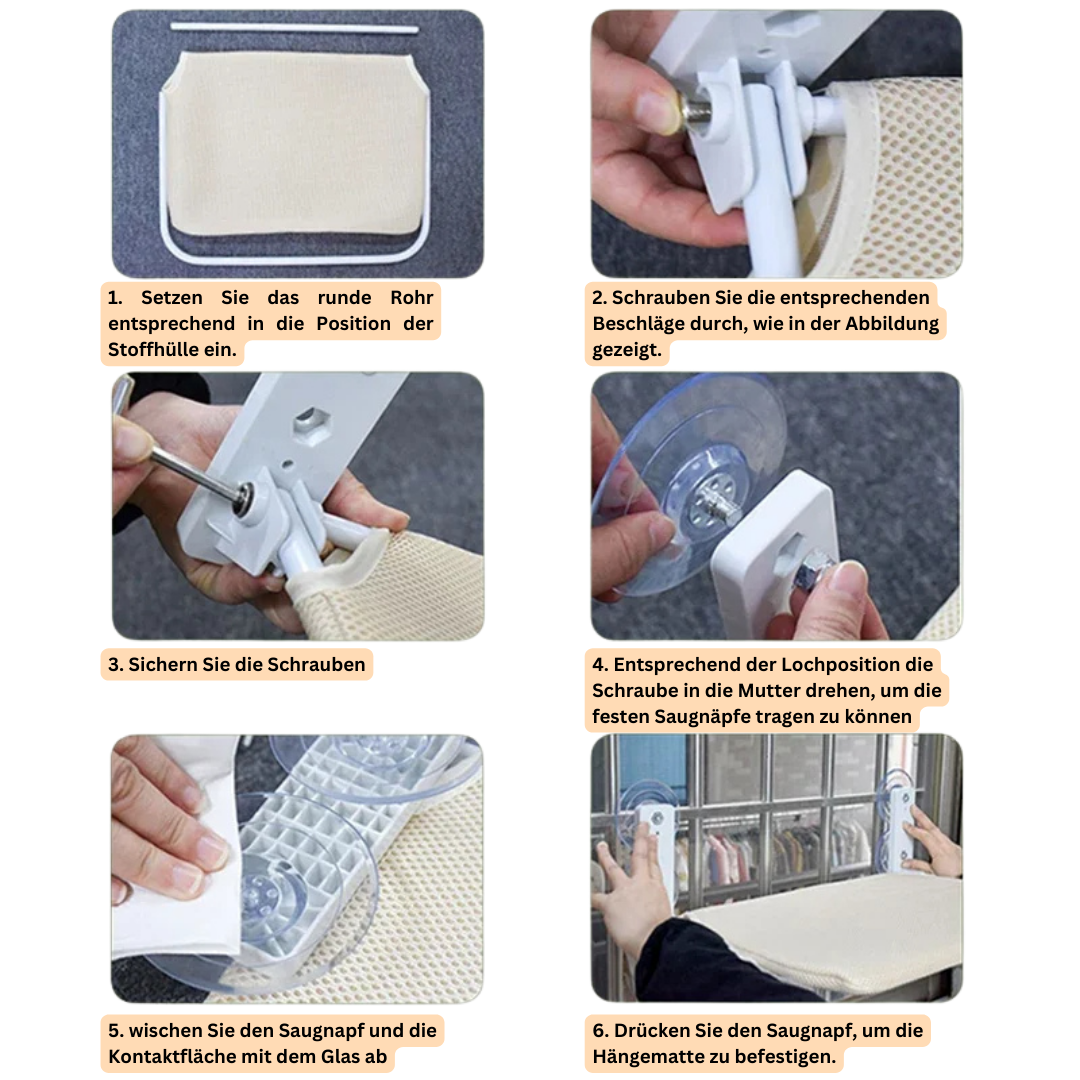 1. Setzen Sie das runde Rohr entsprechend in die Position der Stoffhülle ein.

2. Schrauben Sie die entsprechenden Beschläge durch, wie in der Abbildung gezeigt.

3. Sichern Sie die Schrauben

4. Entsprechend der Lochposition die Schraube in die Mutter drehen, um die festen Saugnäpfe tragen zu können

5. wischen Sie den Saugnapf und die Kontaktfläche mit dem Glas ab

6. Drücken Sie den Saugnapf, um die Hängematte zu befestigen.