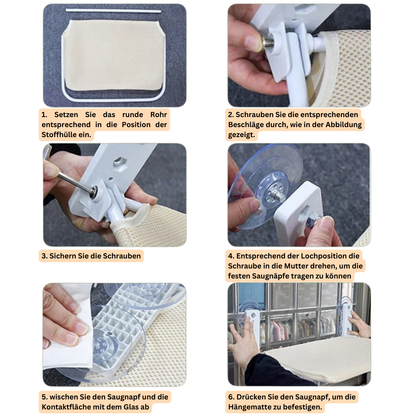 1. Setzen Sie das runde Rohr entsprechend in die Position der Stoffhülle ein.

2. Schrauben Sie die entsprechenden Beschläge durch, wie in der Abbildung gezeigt.

3. Sichern Sie die Schrauben

4. Entsprechend der Lochposition die Schraube in die Mutter drehen, um die festen Saugnäpfe tragen zu können

5. wischen Sie den Saugnapf und die Kontaktfläche mit dem Glas ab

6. Drücken Sie den Saugnapf, um die Hängematte zu befestigen.